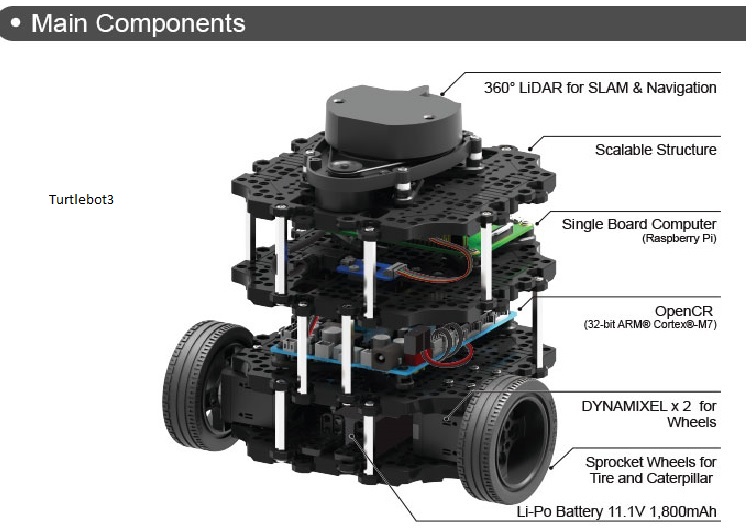 • Main Components

Turtlebot3

360° LiDAR for SLAM & Navigation

Scalable Structure

Single Board Computer
(Raspberry Pi)

OpenCR
(32-bit ARM® Cortex®-M7)

DYNAMIXEL x 2 for Wheels

Sprocket Wheels for Tire and Caterpillar

Li-Po Battery 11.1V 1,800mAh